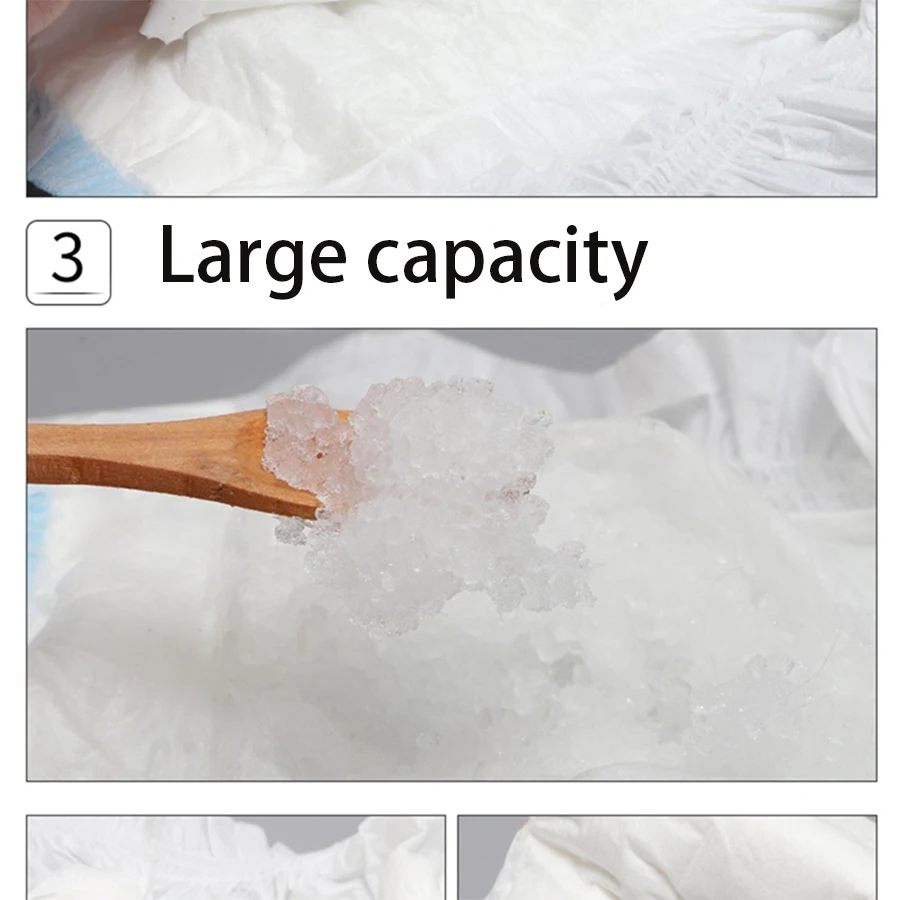 3

Large capacity