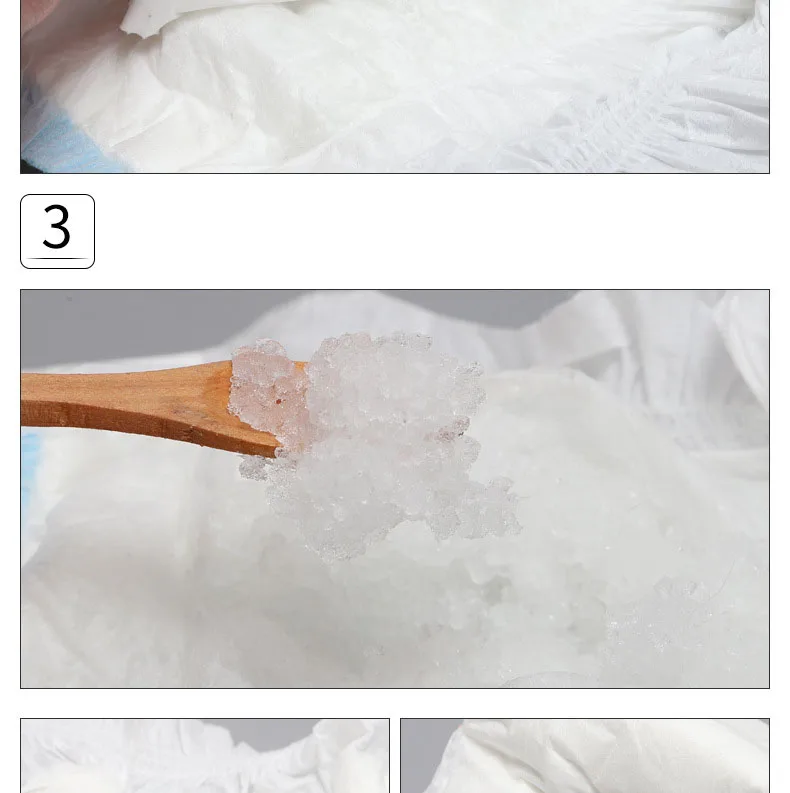 3